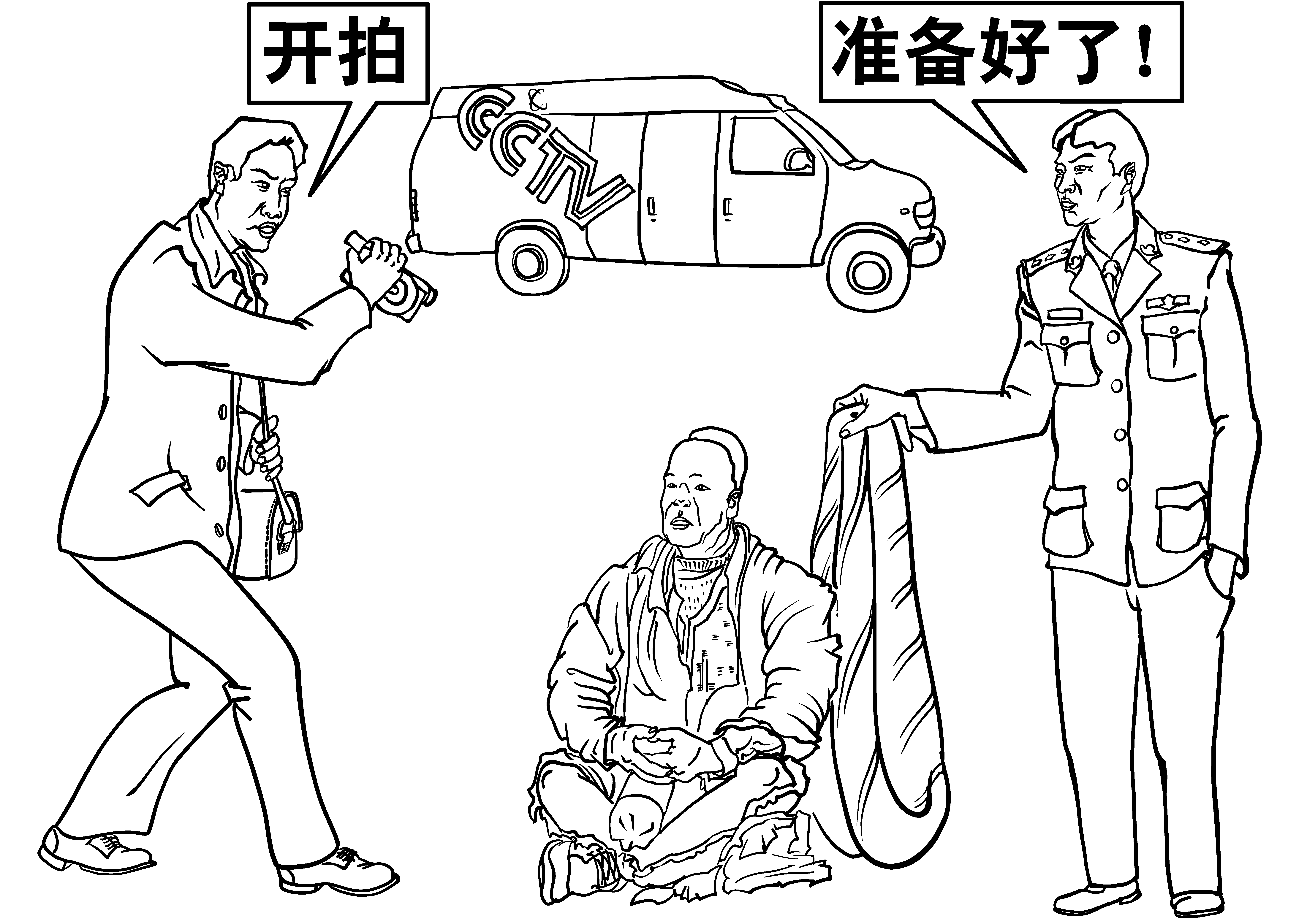 开拍

CCTV

准备好了！